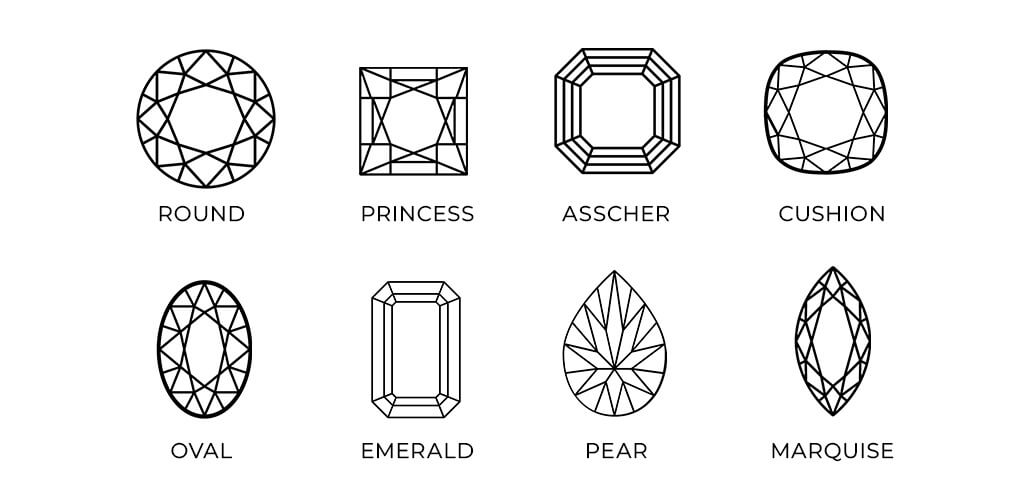 ROUND
PRINCESS
ASSCHER
CUSHION

OVAL
EMERALD
PEAR
MARQUISE