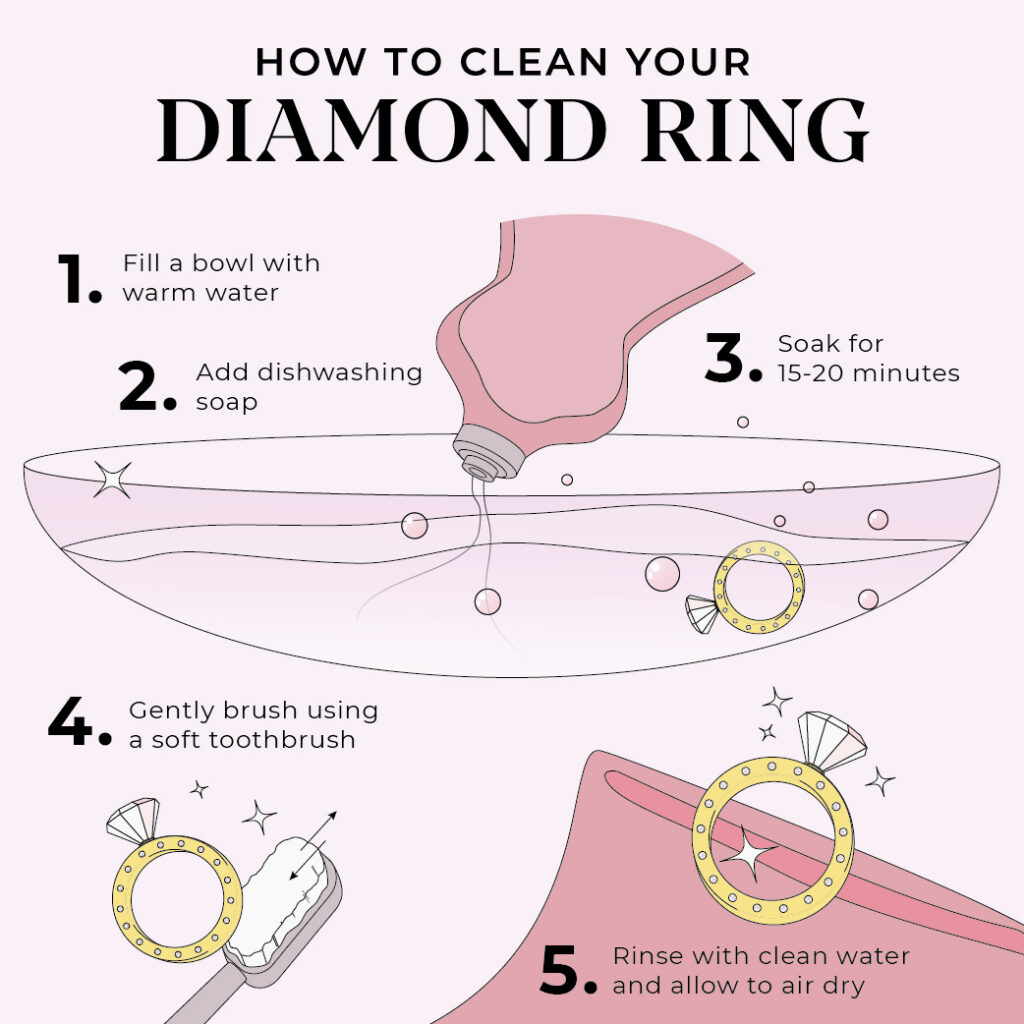 HOW TO CLEAN YOUR
DIAMOND RING

1. Fill a bowl with warm water

2. Add dishwashing soap

3. Soak for 15-20 minutes

4. Gently brush using a soft toothbrush

5. Rinse with clean water and allow to air dry